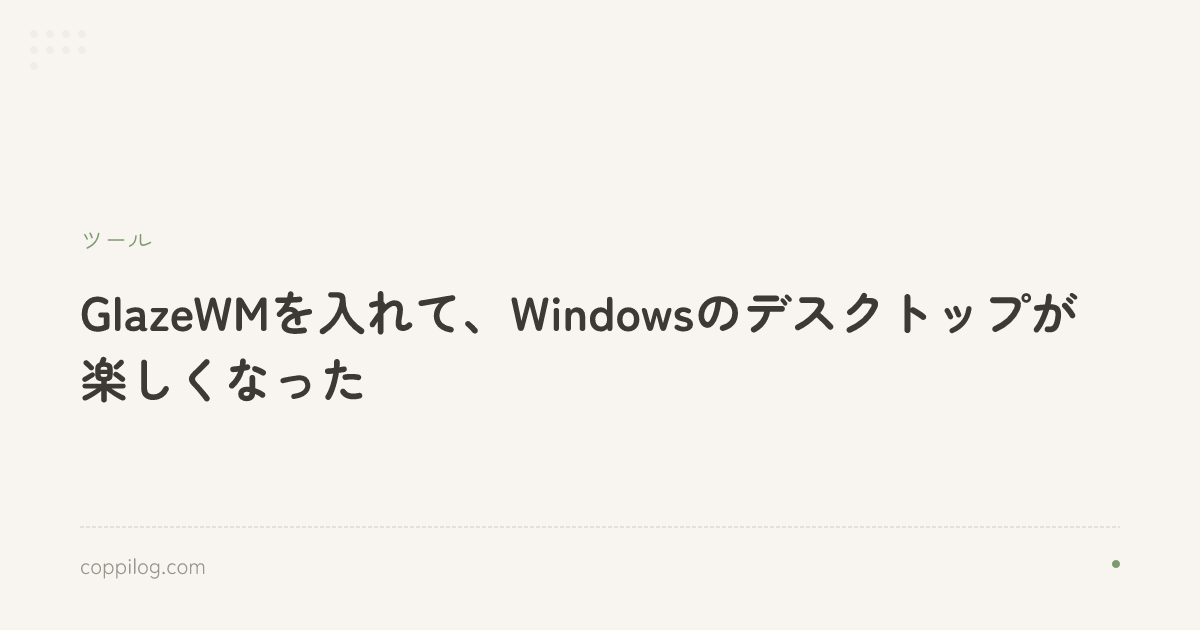 ツール

GlazeWMを入れて、Windowsのデスクトップが楽しくなった

coppilog.com