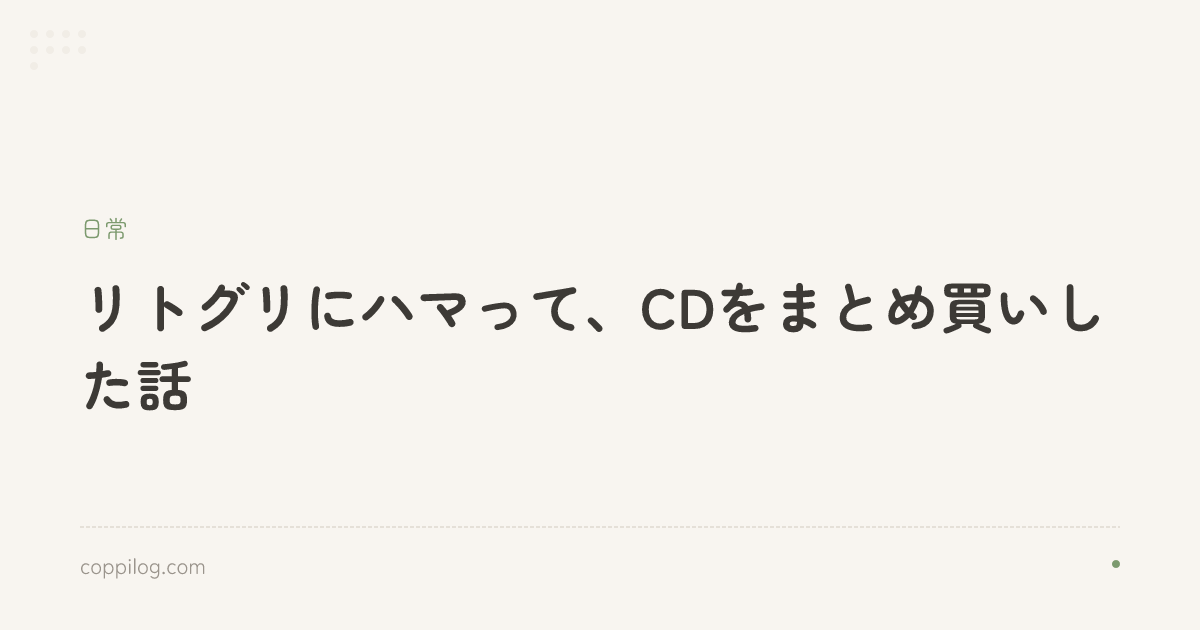 日常

リトグリにハマって、CDをまとめ買いした話

coppilog.com